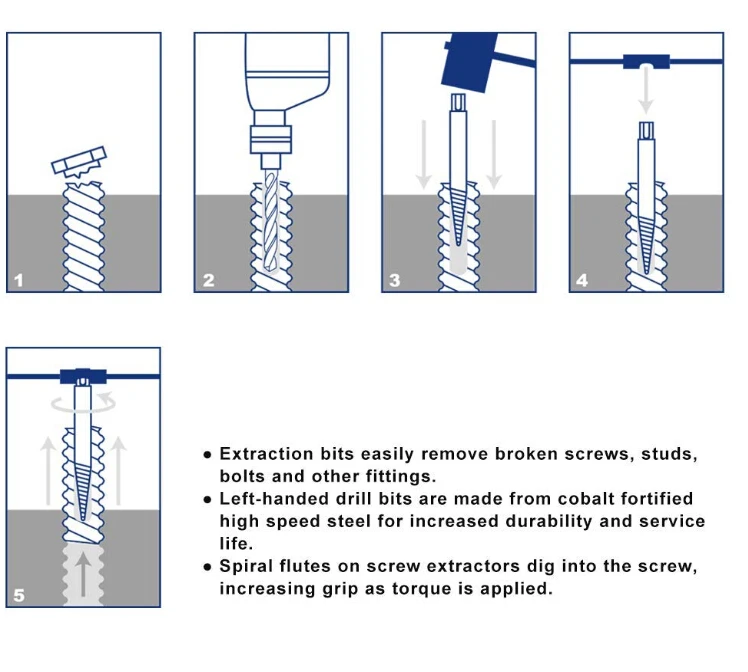 1

2

3

4

5

• Extraction bits easily remove broken screws, studs, bolts and other fittings.
• Left-handed drill bits are made from cobalt fortified high speed steel for increased durability and service life.
• Spiral flutes on screw extractors dig into the screw, increasing grip as torque is applied.